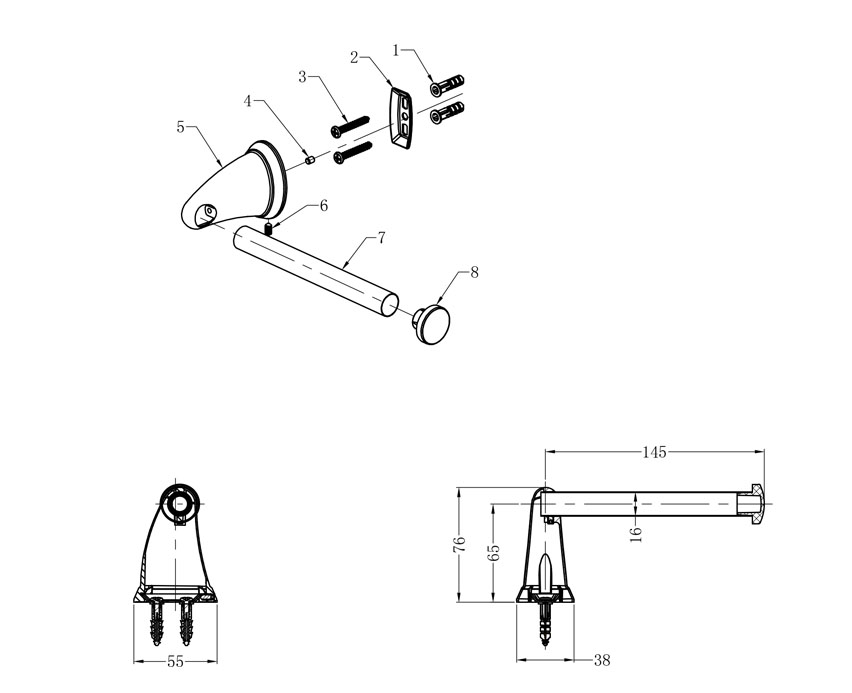 1
2
3
4
5
6
7
8

55

145
76
65
16
38